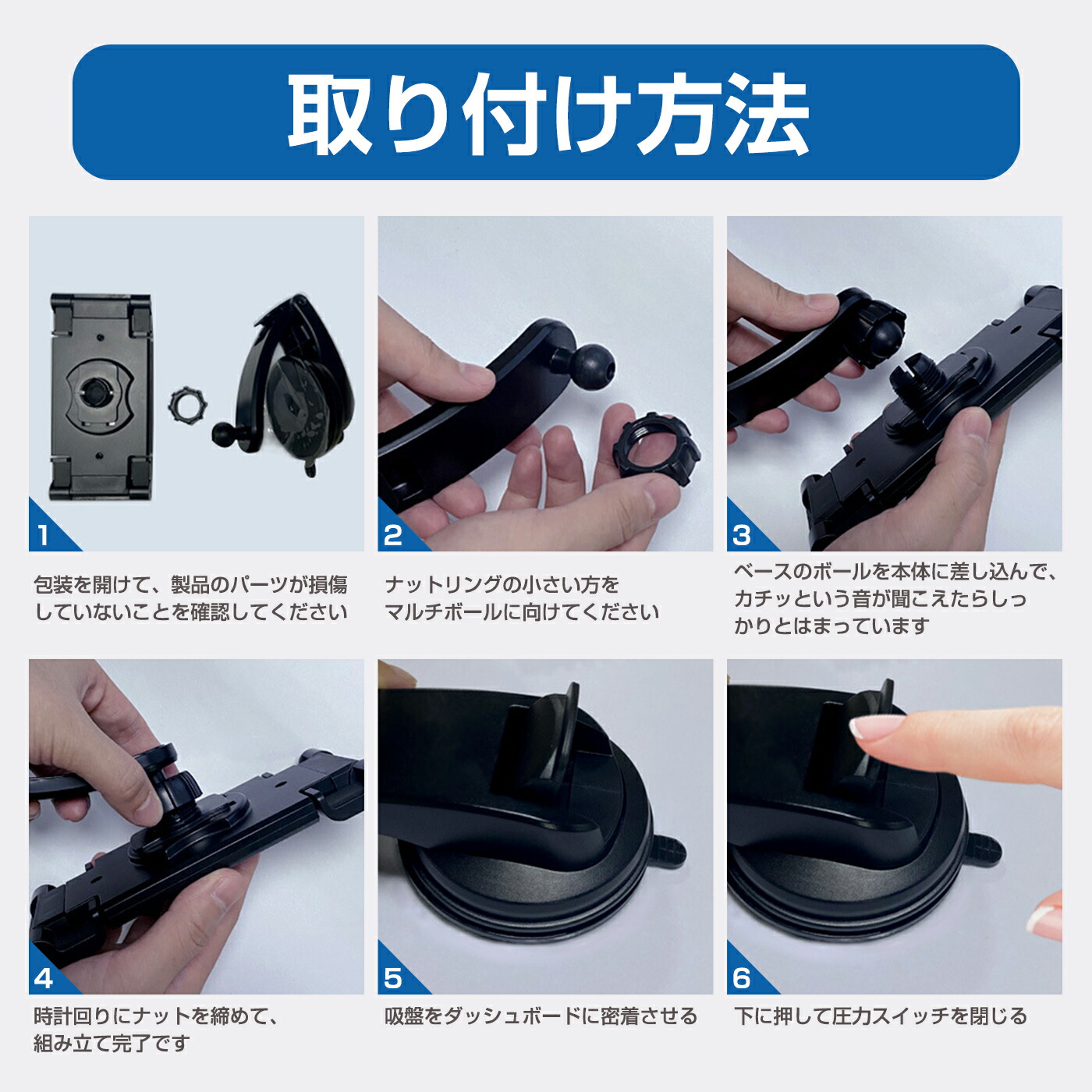 取り付け方法

1

包装を開けて、製品のパーツが損傷していないことを確認してください

2

ナットリングの小さい方をマルチボールに向けてください

3

ベースのボールを本体に差し込んで、カチッという音が聞こえたらしっかりとはまっています

4

時計回りにナットを締めて、組み立て完了です

5

吸盤をダッシュボードに密着させる

6

下に押して圧力スイッチを閉じる