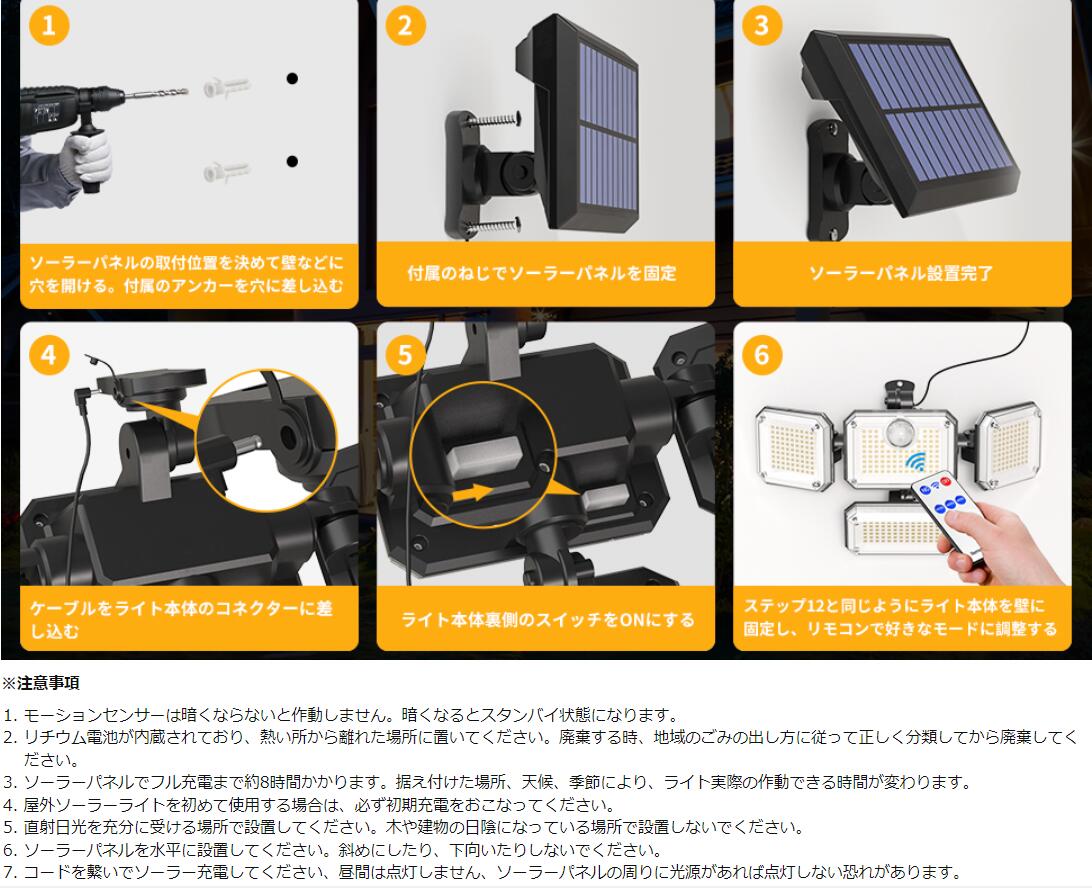 1

ソーラーパネルの取付位置を決めて壁などに穴を開ける。付属のアンカーを穴に差し込む

2

付属のねじでソーラーパネルを固定

3

ソーラーパネル設置完了

4

ケーブルをライト本体のコネクターに差し込む

5

ライト本体裏側のスイッチをONにする

6

ステップ12と同じようにライト本体を壁に固定し、リモコンで好きなモードに調整する

※注意事項

1. モーションセンサーは暗くならないと作動しません。暗くなるとスタンバイ状態になります。
2. リチウム電池が内蔵されており、熱い所から離れた場所に置いてください。廃棄する時、地域のごみの出し方に従って正しく分類してから廃棄してください。
3. ソーラーパネルでフル充電まで約8時間かかります。据え付けた場所、天候、季節により、ライト実際の作動できる時間が変わります。
4. 屋外ソーラーライトを初めて使用する場合は、必ず初期充電をおこなってください。
5. 直射日光を充分に受ける場所で設置してください。木や建物の日陰になっている場所で設置しないでください。
6. ソーラーパネルを水平に設置してください。斜めにしたり、下向いたりしないでください。
7. コードを繋いでソーラー充電してください、昼間は点灯しません、ソーラーパネルの周りに光源があれば点灯しない恐れがあります。