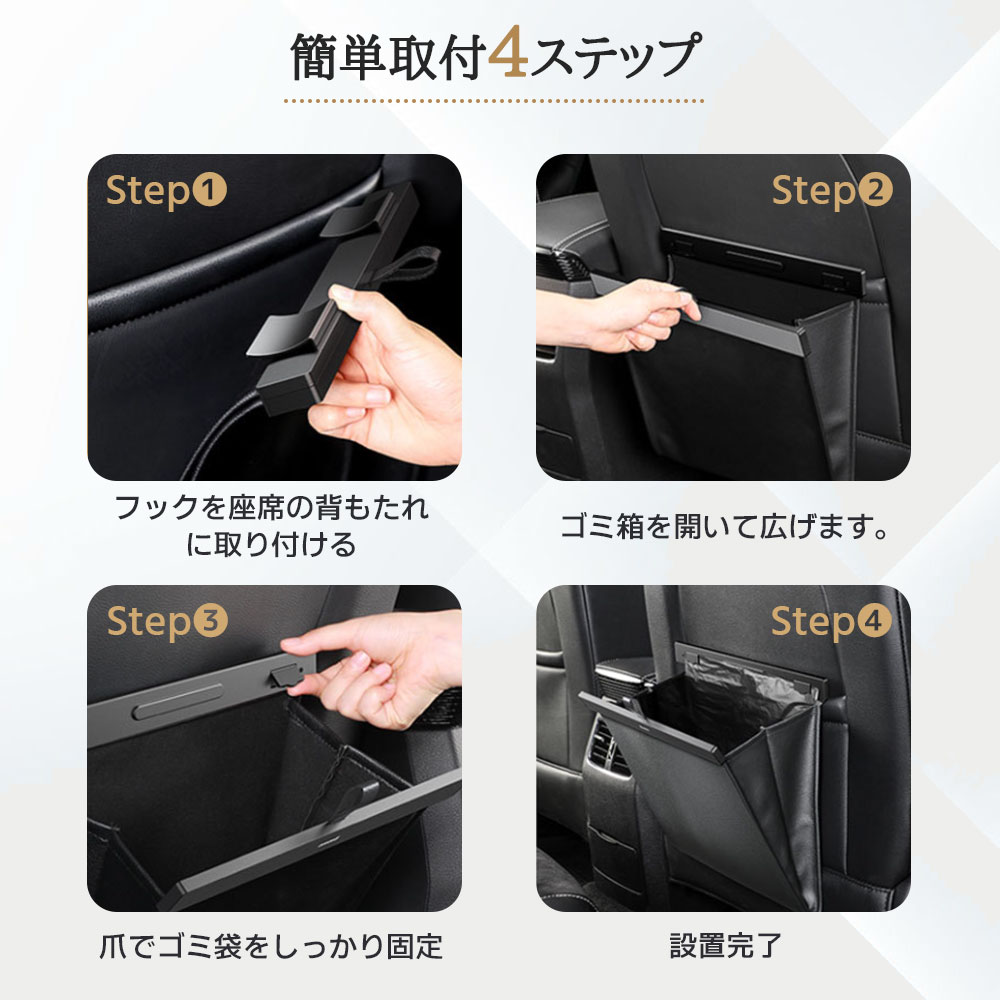 簡単取付4ステップ

Step❶

フックを座席の背もたれに取り付ける

Step❷

ゴミ箱を開いて広げます。

Step❸

爪でゴミ袋をしっかり固定

Step❹

設置完了