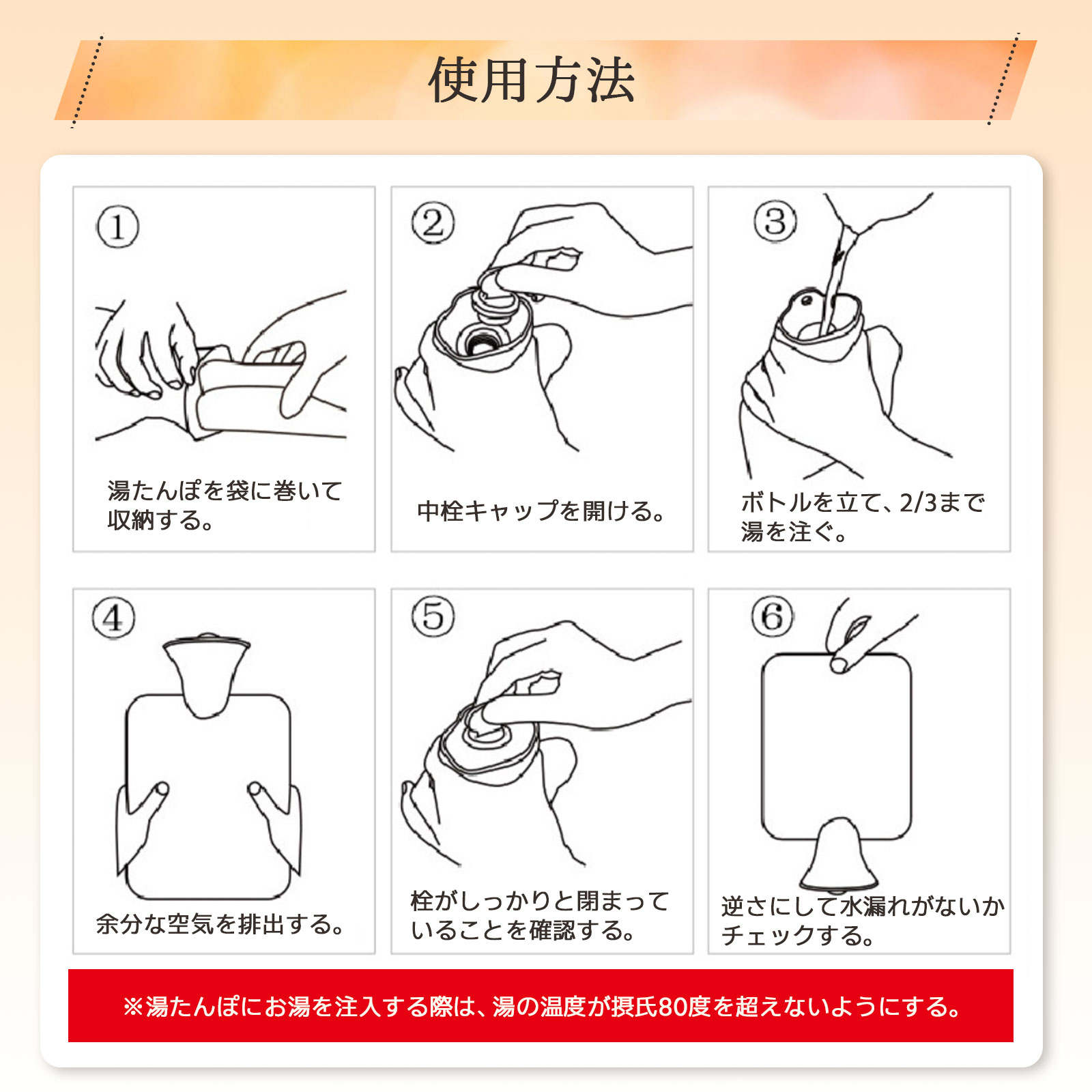 使用方法

①
湯たんぽを袋に巻いて収納する。

②
中栓キャップを開ける。

③
ボトルを立て、2/3まで湯を注ぐ。

④
余分な空気を排出する。

⑤
栓がしっかりと閉まっていることを確認する。

⑥
逆さにして水漏れがないかチェックする。

※湯たんぽにお湯を注入する際は、湯の温度が摂氏80度を超えないようにする。