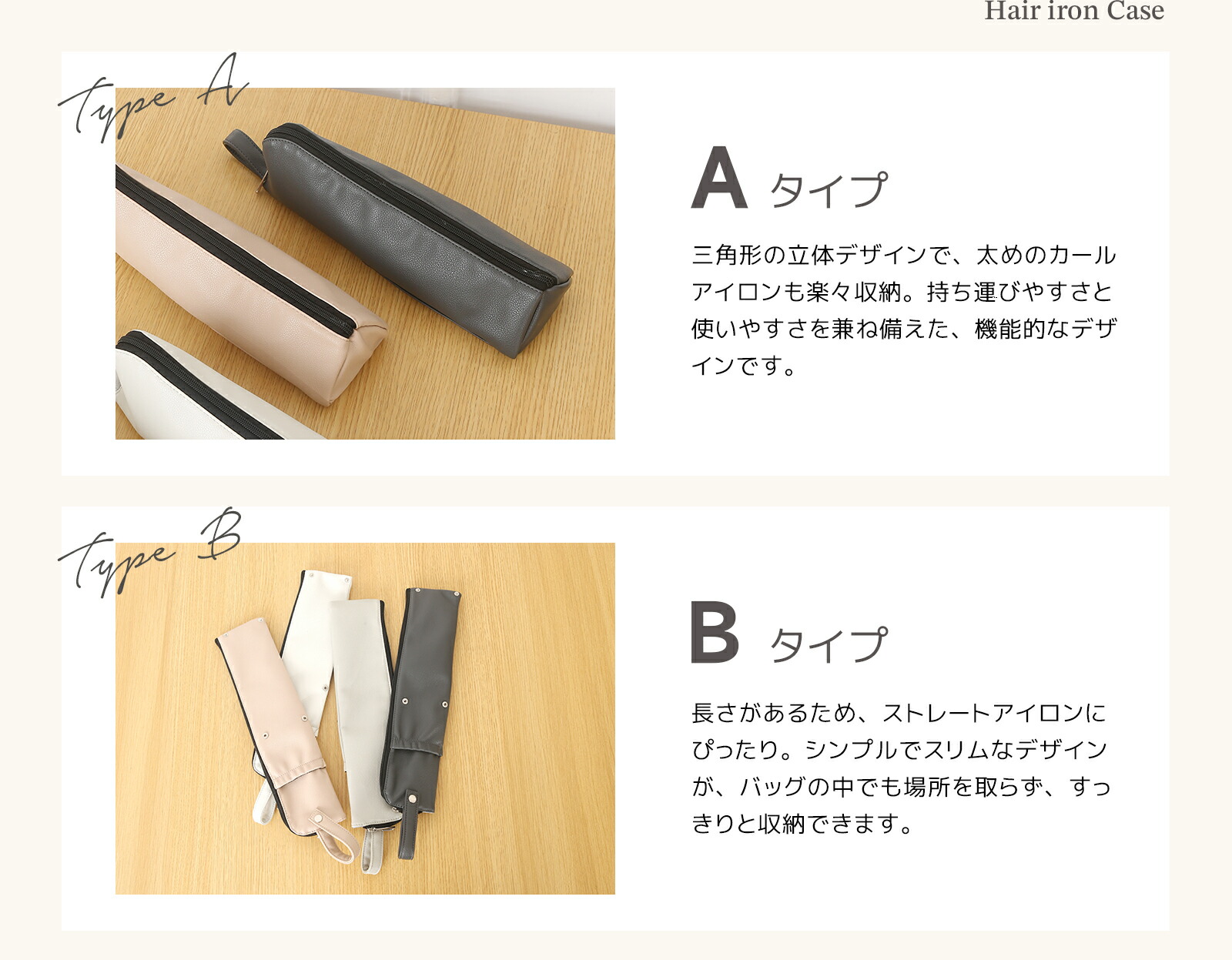 Hair iron Case

Type A

A タイプ

三角形の立体デザインで、太めのカールアイロンも楽々収納。持ち運びやすさと使いやすさを兼ね備えた、機能的なデザインです。

Type B

B タイプ

長さがあるため、ストレートアイロンにぴったり。シンプルでスリムなデザインが、バッグの中でも場所を取らず、すっきりと収納できます。