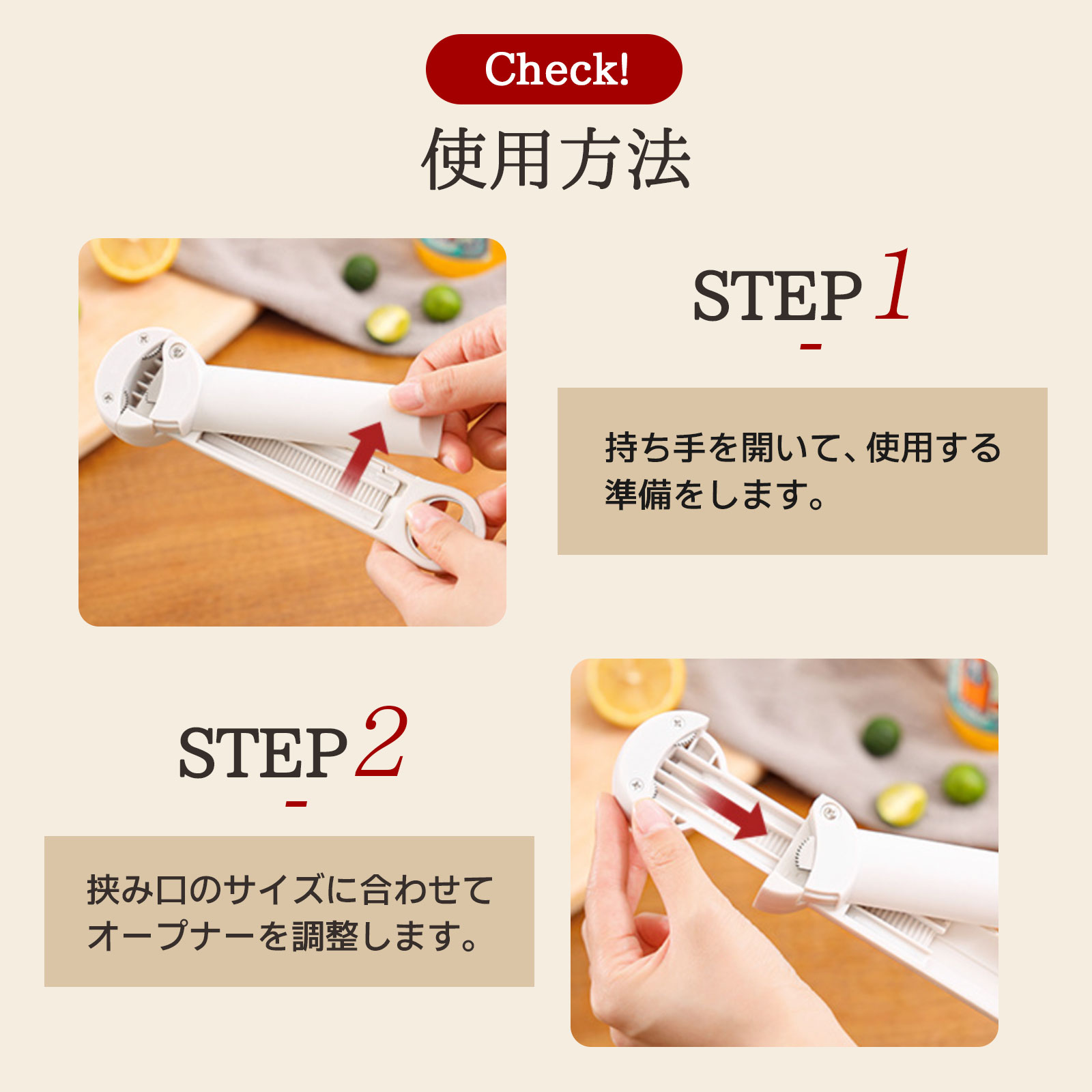 Check!
使用方法

STEP 1

持ち手を開いて、使用する準備をします。

STEP 2

挟み口のサイズに合わせてオープナーを調整します。