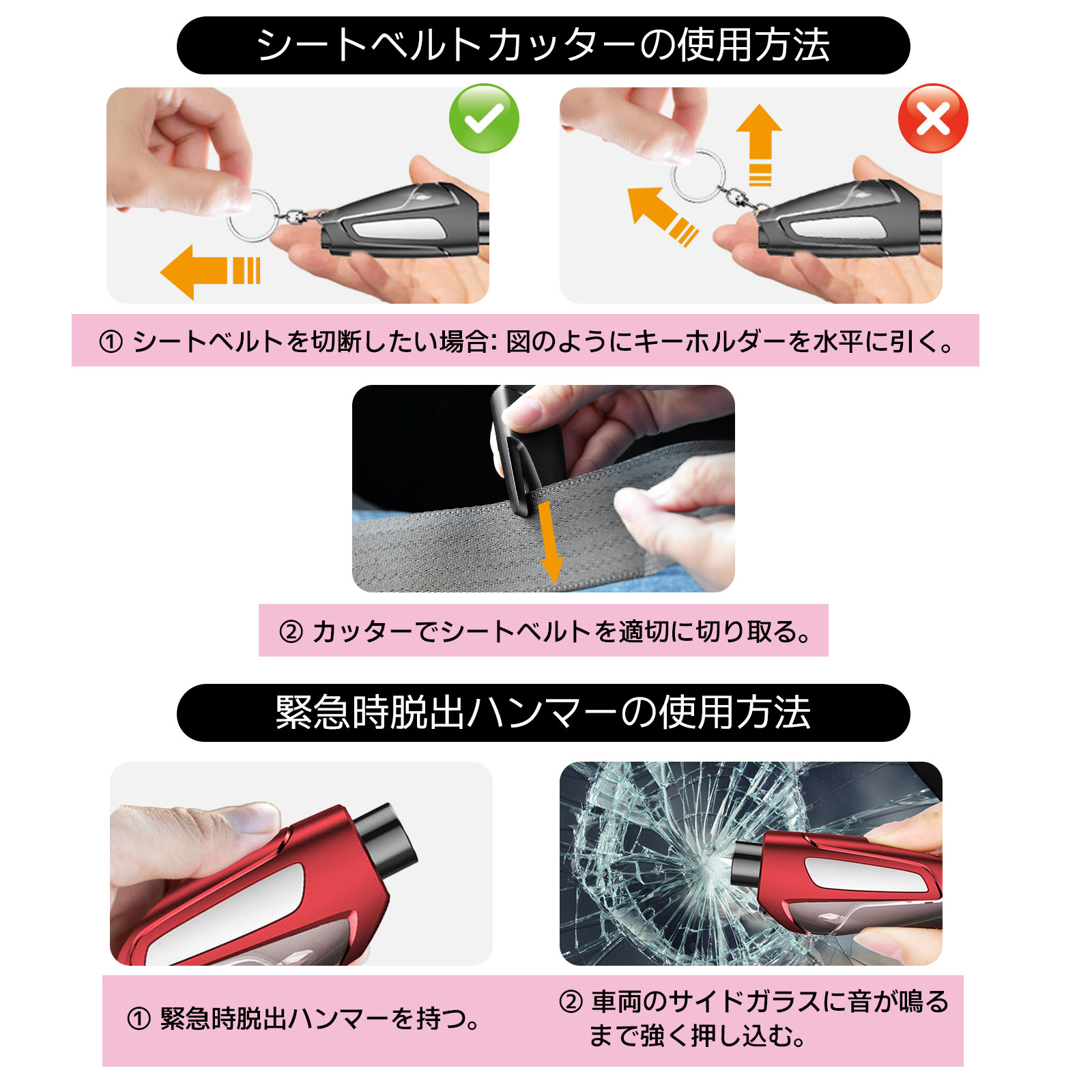 シートベルトカッターの使用方法

① シートベルトを切断したい場合: 図のようにキーホルダーを水平に引く。

② カッターでシートベルトを適切に切り取る。

緊急時脱出ハンマーの使用方法

① 緊急時脱出ハンマーを持つ。

② 車両のサイドガラスに音が鳴るまで強く押し込む。