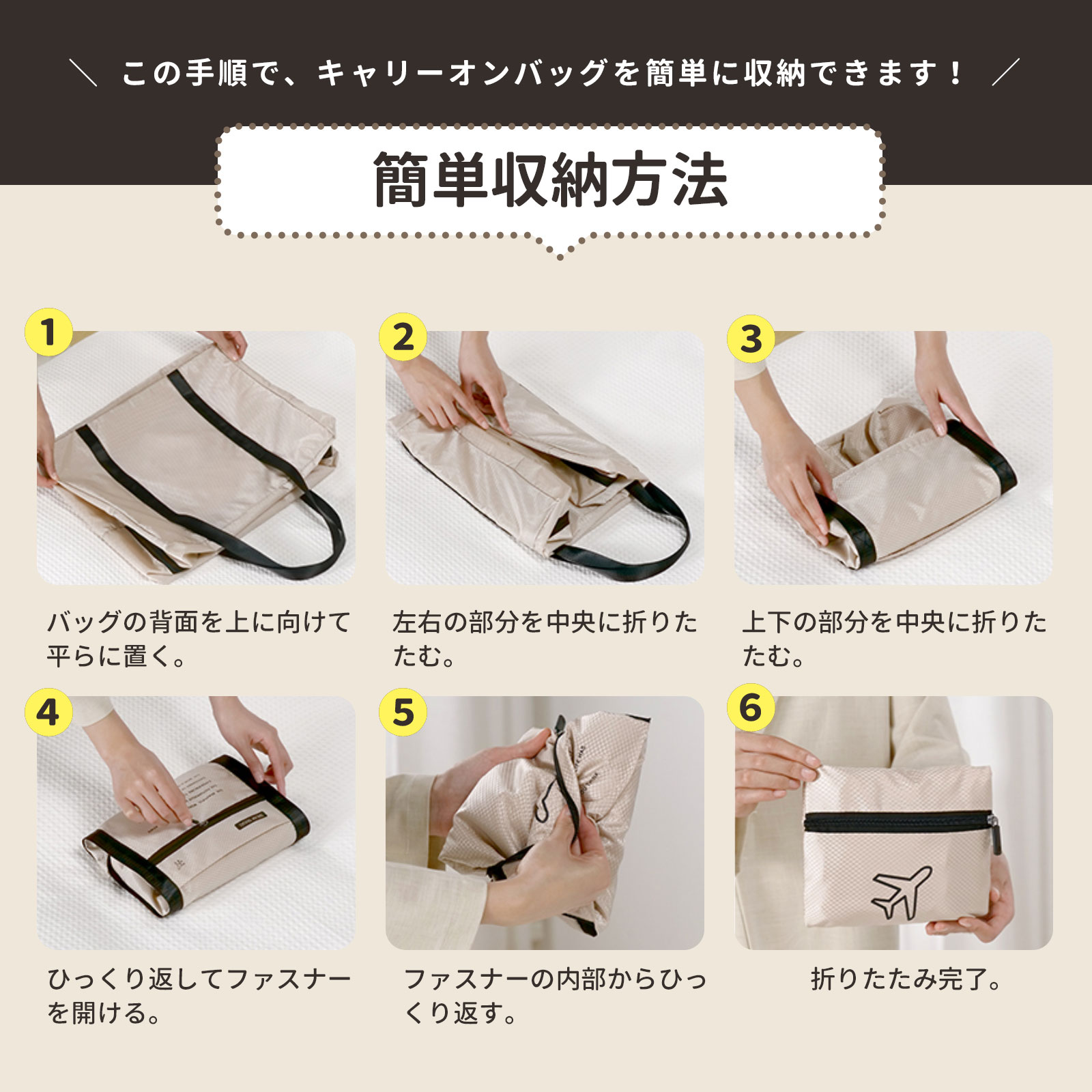 ＼ この手順で、キャリーオンバッグを簡単に収納できます！ ／

簡単収納方法

1

バッグの背面を上に向けて平らに置く。

2

左右の部分を中央に折りたたむ。

3

上下の部分を中央に折りたたむ。

4

ひっくり返してファスナーを開ける。

5

ファスナーの内部からひっくり返す。

6

折りたたみ完了。