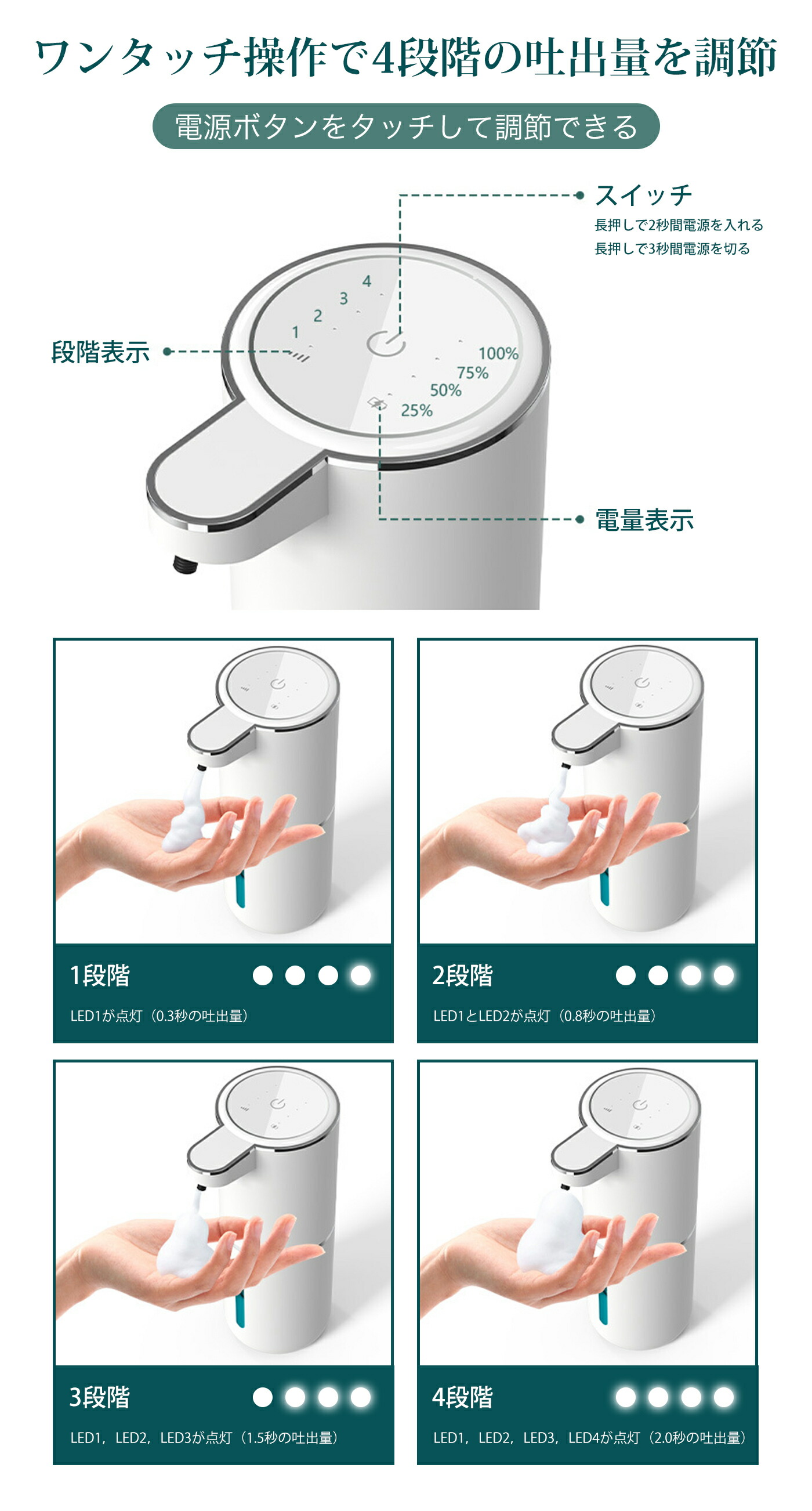 ワンタッチ操作で4段階の吐出量を調節

電源ボタンをタッチして調節できる

スイッチ
長押しで2秒間電源を入れる
長押しで3秒間電源を切る

段階表示

4
3
2
1

100%
75%
50%
25%

電量表示

1段階
LED1が点灯（0.3秒の吐出量）

2段階
LED1とLED2が点灯（0.8秒の吐出量）

3段階
LED1，LED2，LED3が点灯（1.5秒の吐出量）

4段階
LED1，LED2，LED3，LED4が点灯（2.0秒の吐出量）