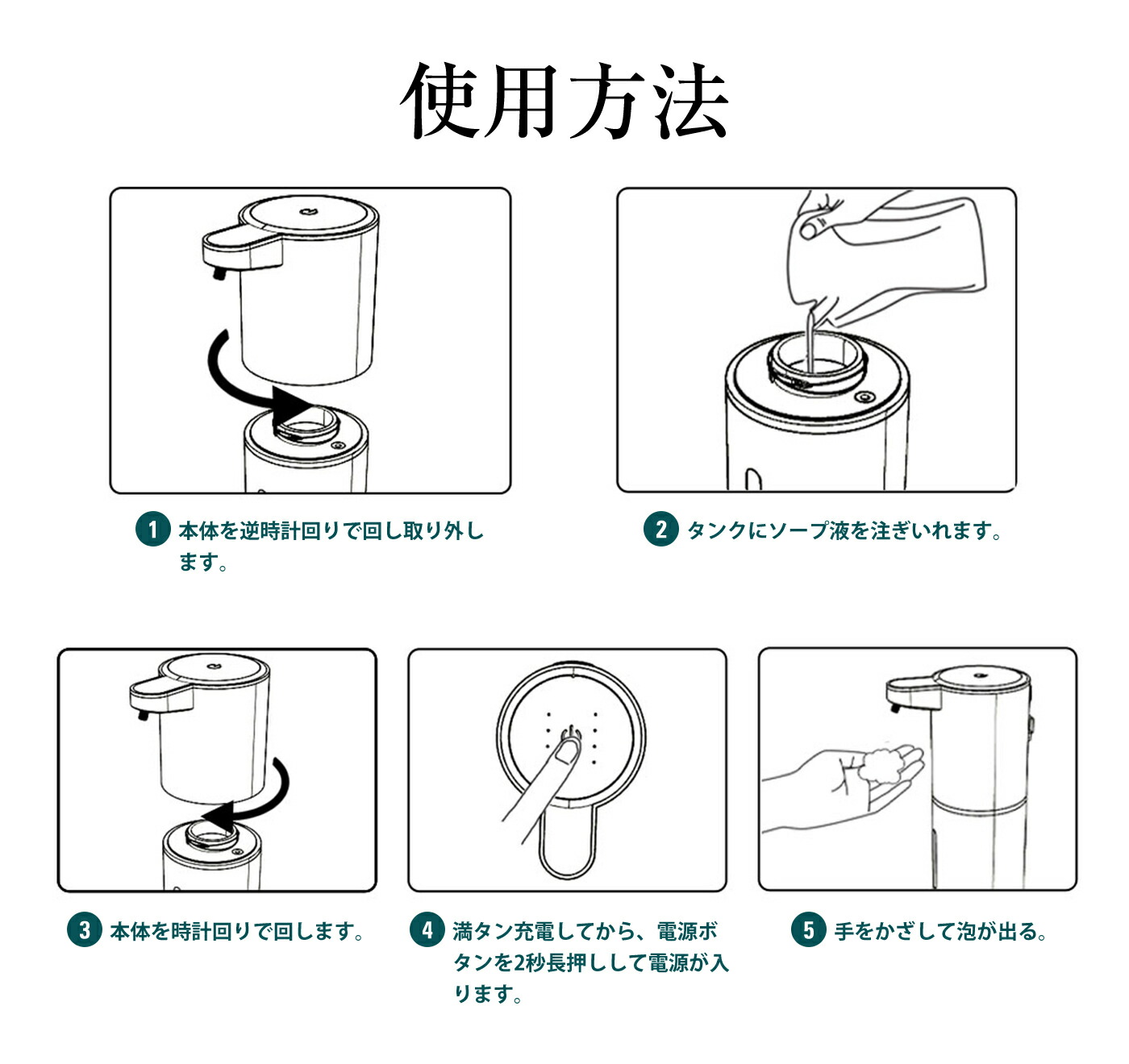 使用方法

1 本体を逆時計回りで回し取り外します。

2 タンクにソープ液を注ぎいれます。

3 本体を時計回りで回します。

4 満タン充電してから、電源ボタンを2秒長押しして電源が入ります。

5 手をかざして泡が出る。